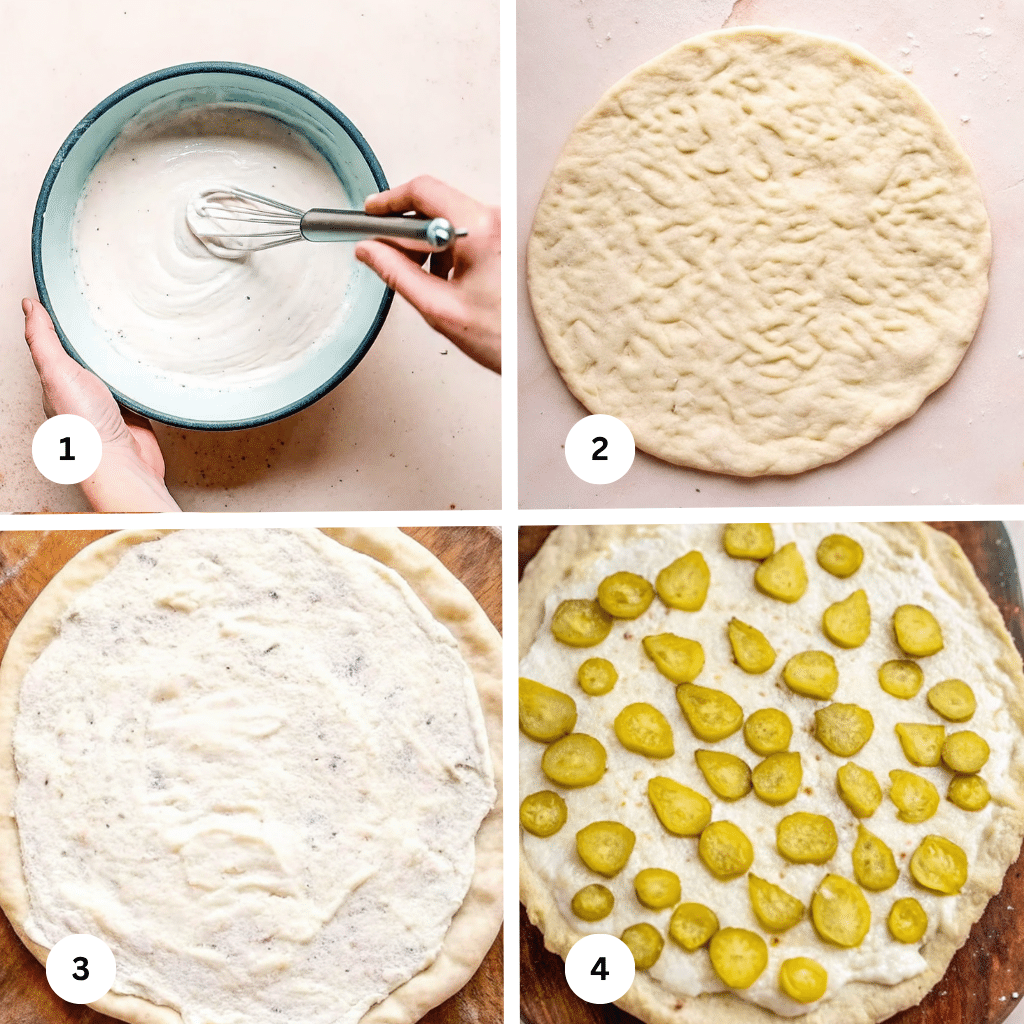 1

2

3

4